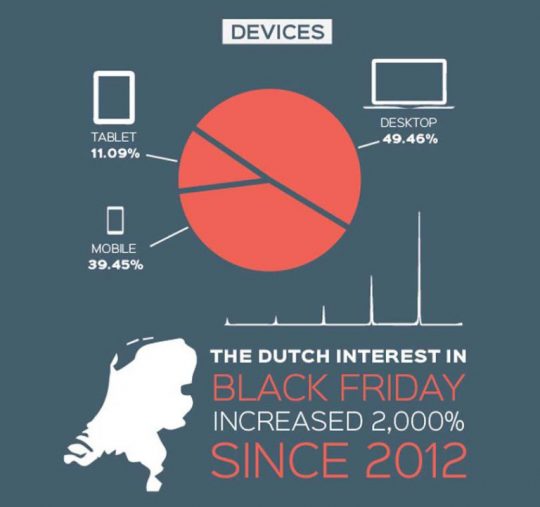 DEVICES

TABLET
11.09%

DESKTOP
49.46%

MOBILE
39.45%

THE DUTCH INTEREST IN
BLACK FRIDAY
INCREASED 2,000%
SINCE 2012